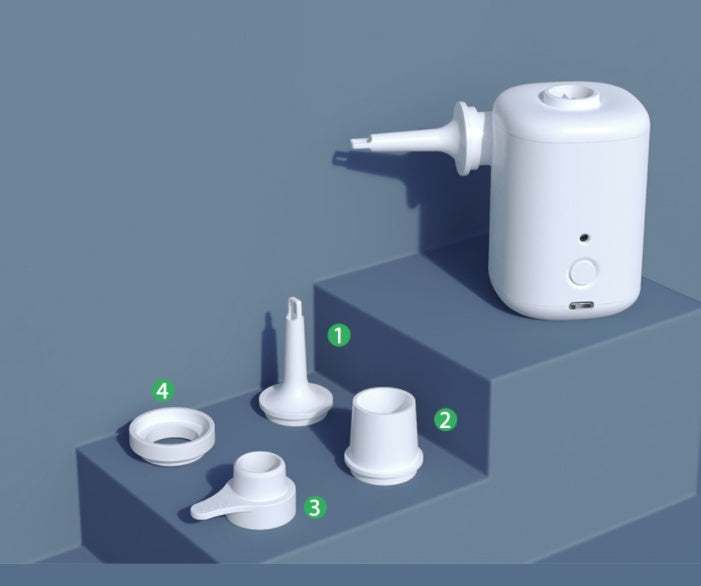 1
4
2
3